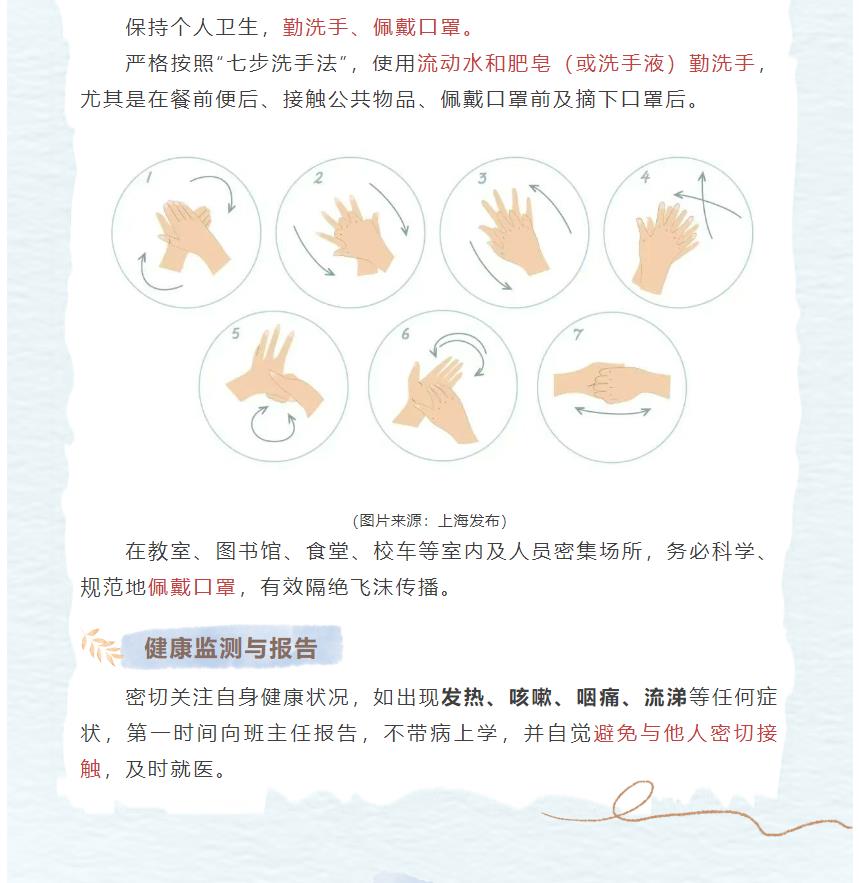 保持个人卫生，勤洗手、佩戴口罩。

严格按照“七步洗手法”，使用流动水和肥皂（或洗手液）勤洗手，尤其是在餐前便后、接触公共物品、佩戴口罩前及摘下口罩后。

1

2

3

4

5

6

7

（图片来源：上海发布）

在教室、图书馆、食堂、校车等室内及人员密集场所，务必科学、规范地佩戴口罩，有效隔绝飞沫传播。

健康监测与报告

密切关注自身健康状况，如出现发热、咳嗽、咽痛、流涕等任何症状，第一时间向班主任报告，不带病上学，并自觉避免与他人密切接触，及时就医。